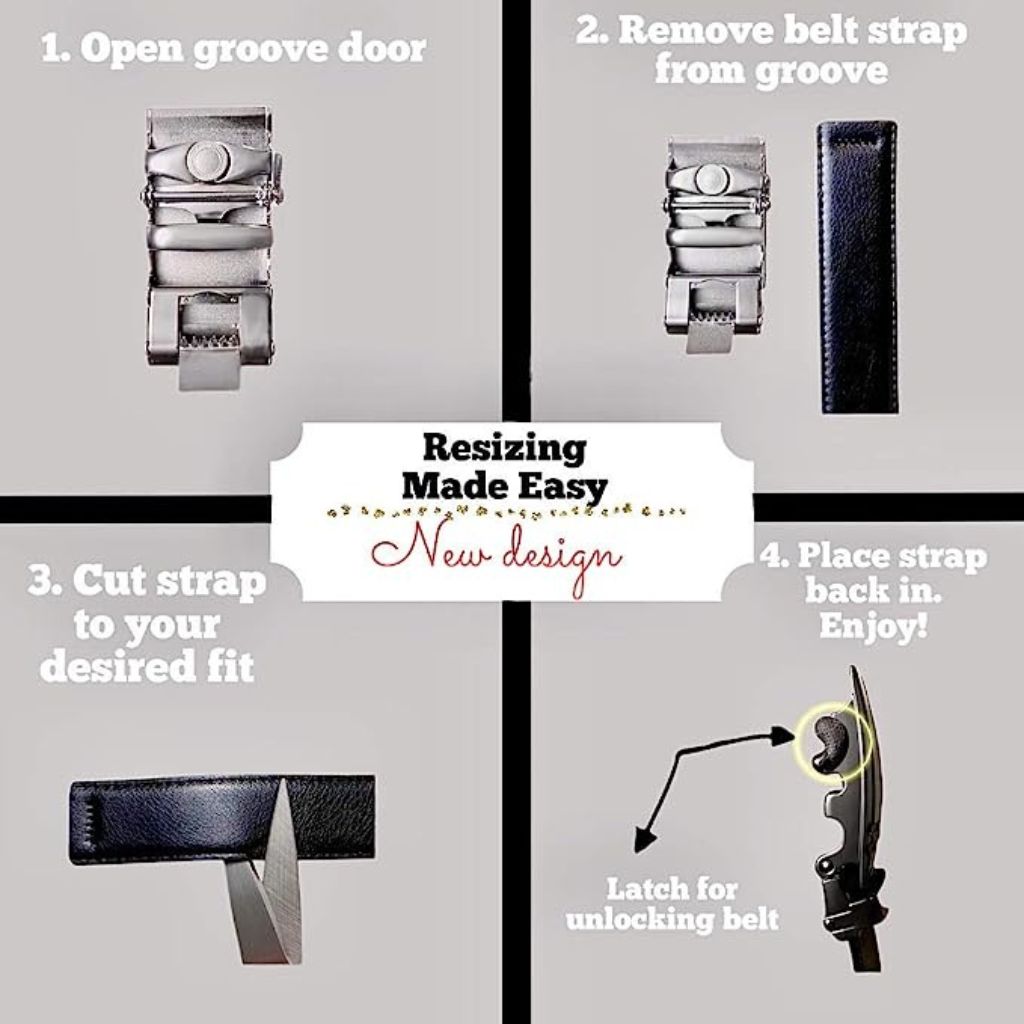 1. Open groove door

2. Remove belt strap from groove

Resizing Made Easy

New design

3. Cut strap to your desired fit

4. Place strap back in. Enjoy!

Latch for unlocking belt