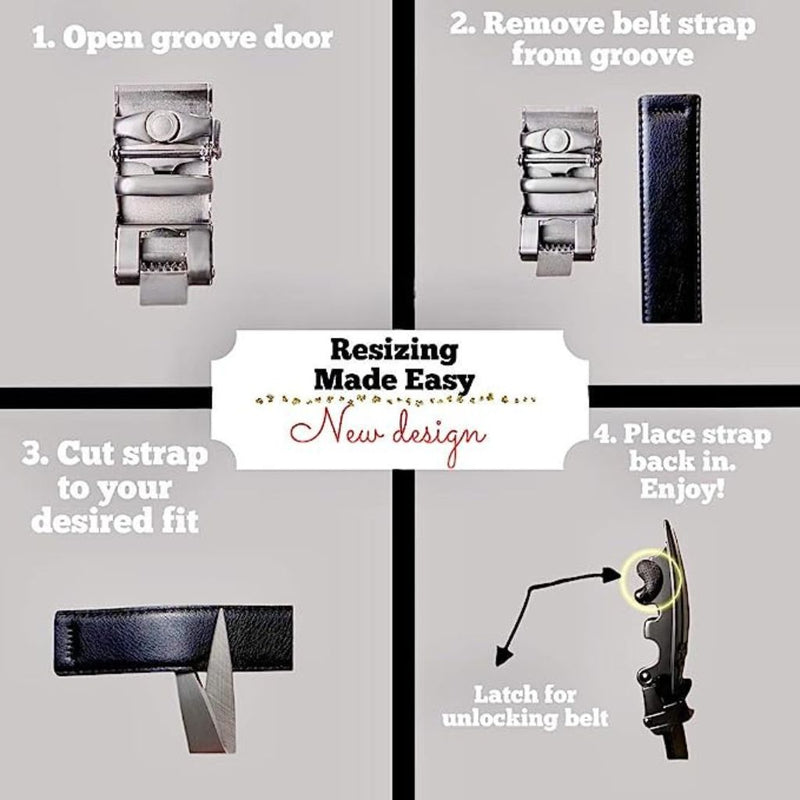 1. Open groove door

2. Remove belt strap from groove

Resizing Made Easy

New design

3. Cut strap to your desired fit

4. Place strap back in. Enjoy!

Latch for unlocking belt